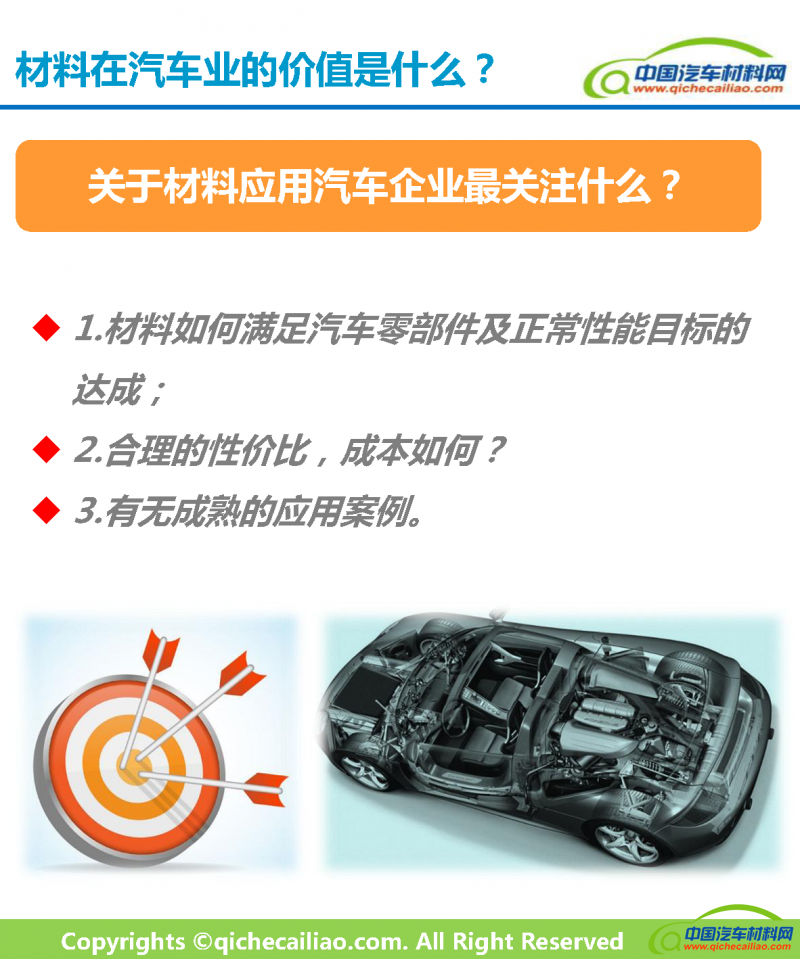 材料在汽车业的价值是什么？

中国汽车材料网
www.qichecailiao.com

关于材料应用汽车企业最关注什么？

◆ 1.材料如何满足汽车零部件及正常性能目标的达成；

◆ 2.合理的性价比，成本如何？

◆ 3.有无成熟的应用案例。

Copyrights ©qichecailiao.com. All Right Reserved

中国汽车材料网
www.qichecailiao.com