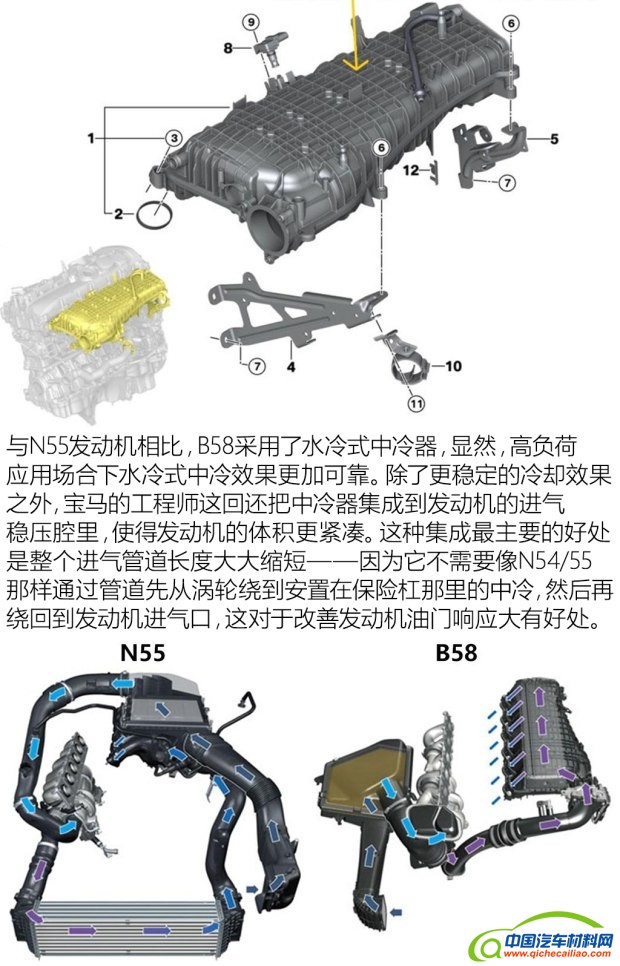 9
8
6
1
3
5
6
12
7
2
7
4
10
11

与N55发动机相比，B58采用了水冷式中冷器，显然，高负荷应用场合下水冷式中冷效果更加可靠。除了更稳定的冷却效果之外，宝马的工程师这回还把中冷器集成到发动机的进气稳压腔里，使得发动机的体积更紧凑。这种集成最主要的好处是整个进气管道长度大大缩短——因为它不需要像N54/55那样通过管道先从涡轮绕到安置在保险杠那里的中冷，然后再绕回到发动机进气口，这对于改善发动机油门响应大有好处。

N55
B58

中国汽车材料网
www.qichecailiao.com