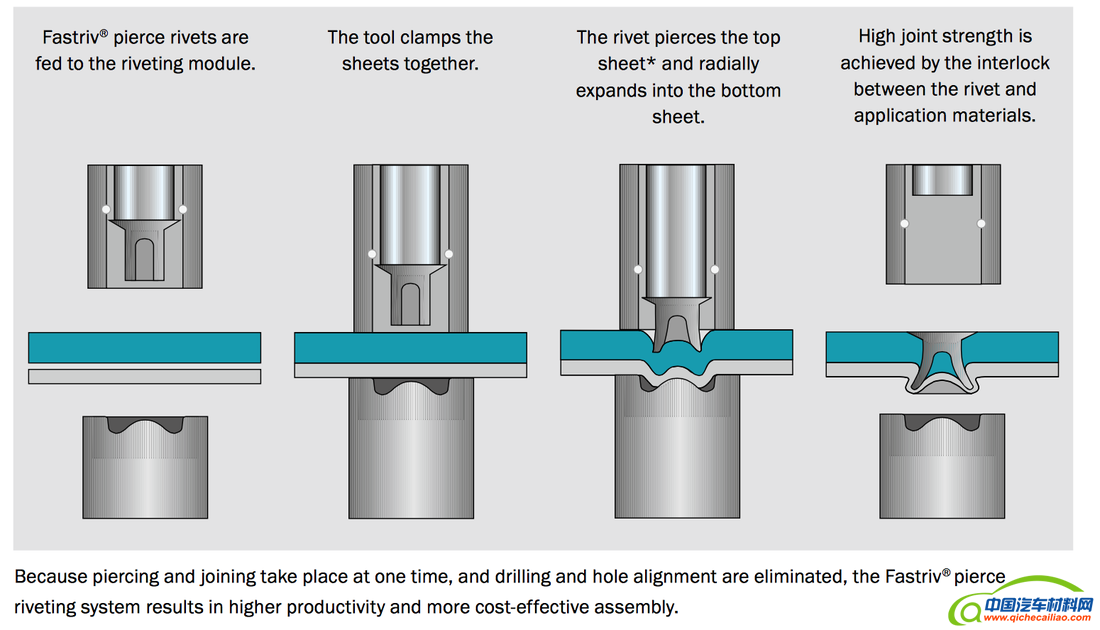 Fastriv® pierce rivets are fed to the riveting module.

The tool clamps the sheets together.

The rivet pierces the top sheet* and radially expands into the bottom sheet.

High joint strength is achieved by the interlock between the rivet and application materials.

Because piercing and joining take place at one time, and drilling and hole alignment are eliminated, the Fastriv® pierce riveting system results in higher productivity and more cost-effective assembly.

中国汽车材料网
www.qichecailiao.com