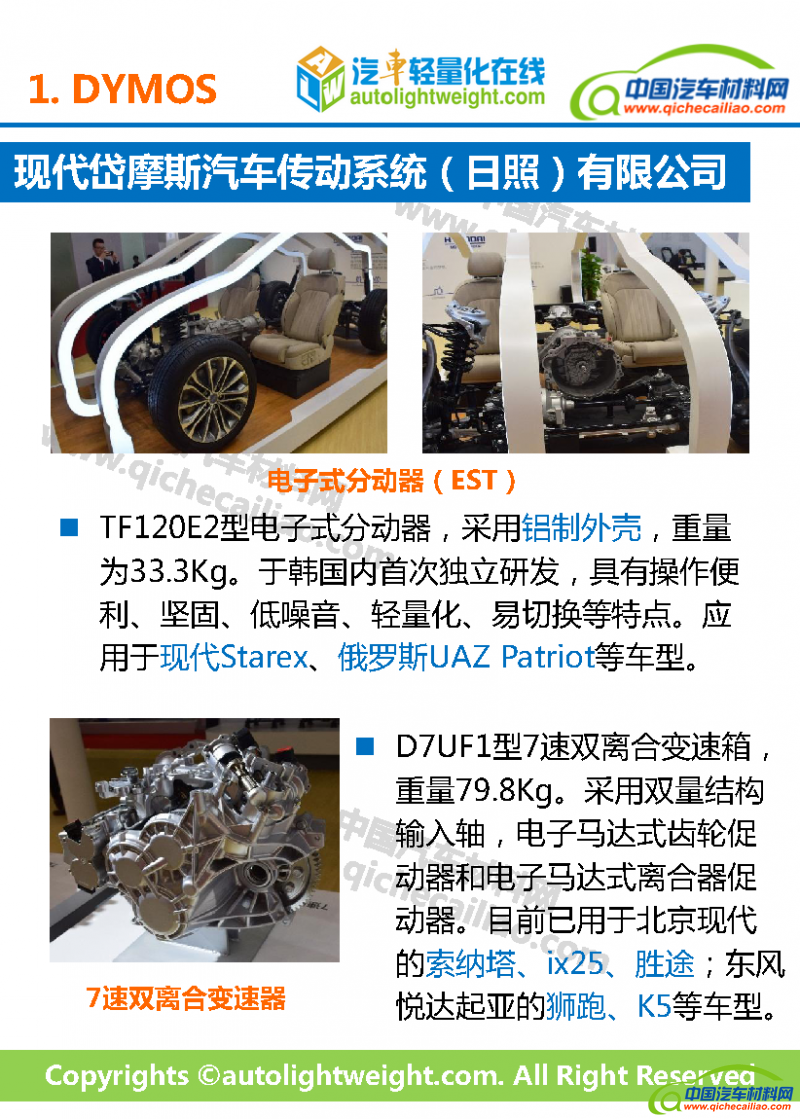 1. DYMOS

汽车轻量化在线
autolightweight.com

中国汽车材料网
www.qichecailiao.com

现代岱摩斯汽车传动系统（日照）有限公司

电子式分动器（EST）

■ TF120E2型电子式分动器，采用铝制外壳，重量为33.3Kg。于韩国内首次独立研发，具有操作便利、坚固、低噪音、轻量化、易切换等特点。应用于现代Starex、俄罗斯UAZ Patriot等车型。

■ D7UF1型7速双离合变速箱，重量79.8Kg。采用双量结构输入轴，电子马达式齿轮促动器和电子马达式离合器促动器。目前已用于北京现代的索纳塔、ix25、胜途；东风悦达起亚的狮跑、K5等车型。

7速双离合变速器

Copyrights ©autolightweight.com. All Right Reserved

中国汽车材料网
www.qichecailiao.com