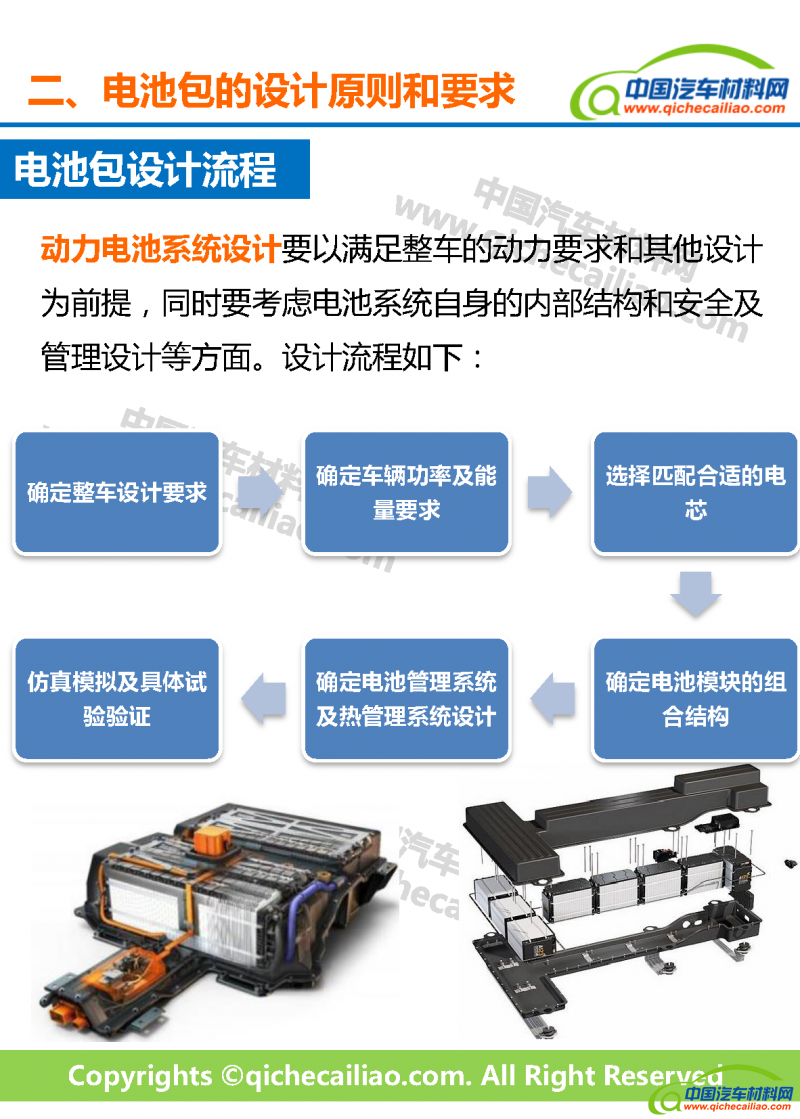 二、电池包的设计原则和要求

中国汽车材料网
www.qichecailiao.com

电池包设计流程

动力电池系统设计要以满足整车的动力要求和其他设计为前提，同时要考虑电池系统自身的内部结构和安全及管理设计等方面。设计流程如下：

确定整车设计要求

确定车辆功率及能量要求

选择匹配合适的电芯

确定电池模块的组合结构

确定电池管理系统及热管理系统设计

仿真模拟及具体试验验证

Copyrights ©qichecailiao.com. All Right Reserved

中国汽车材料网
www.qichecailiao.com