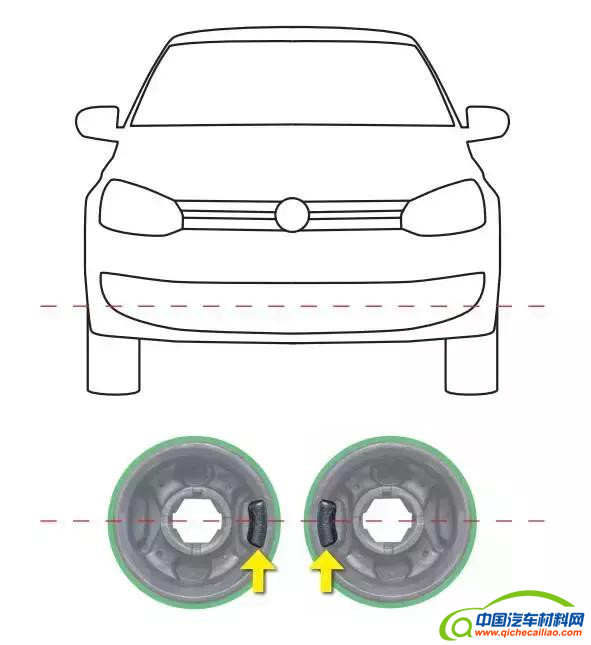 中国汽车材料网
www.qichecailiao.com