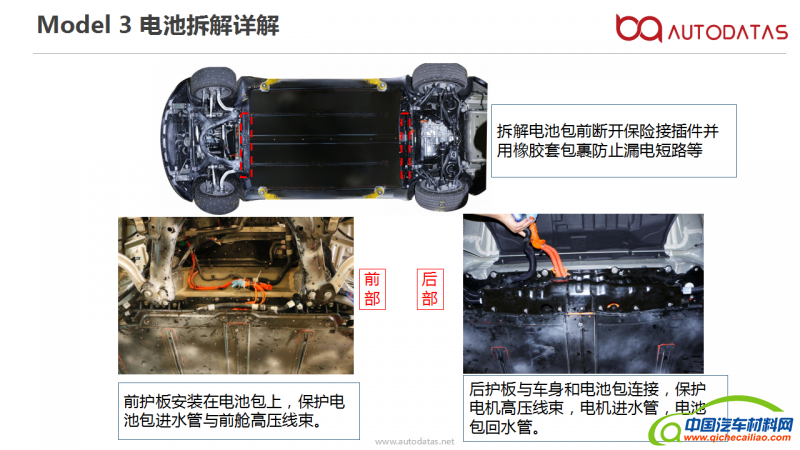 Model 3 电池拆解详解

AUTODATAS

拆解电池包前断开保险接插件并用橡胶套包裹防止漏电短路等

前部

后部

前护板安装在电池包上，保护电池包进水管与前舱高压线束。

后护板与车身和电池包连接，保护电机高压线束，电机进水管，电池包回水管。

www.autodatas.net

中国汽车材料网
www.qichecailiao.com