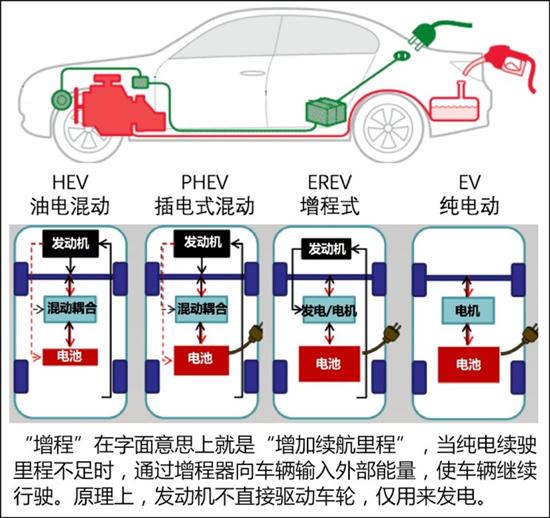 HEV
油电混动

PHEV
插电式混动

EREV
增程式

EV
纯电动

发动机
混动耦合
电池

发动机
混动耦合
电池

发动机
发电/电机
电池

电机
电池

“增程”在字面意思上就是“增加续航里程”，当纯电续驶里程不足时，通过增程器向车辆输入外部能量，使车辆继续行驶。原理上，发动机不直接驱动车轮，仅用来发电。