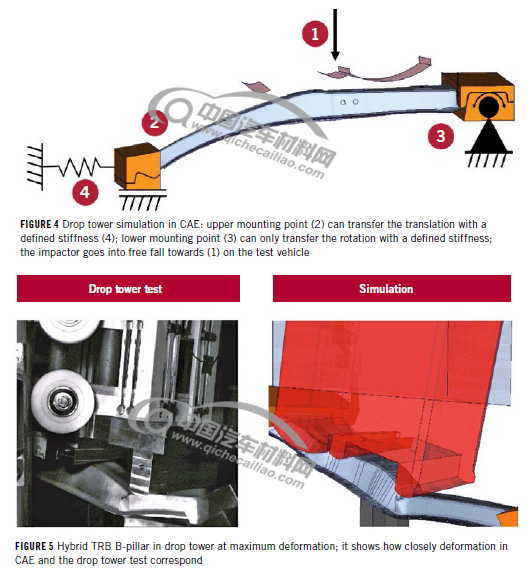 1

2

3

4

中国汽车材料网
www.qichecailiao.com

FIGURE 4 Drop tower simulation in CAE: upper mounting point (2) can transfer the translation with a defined stiffness (4); lower mounting point (3) can only transfer the rotation with a defined stiffness; the impactor goes into free fall towards (1) on the test vehicle

Drop tower test

Simulation

中国汽车材料网
www.qichecailiao.com

FIGURE 5 Hybrid TRB B-pillar in drop tower at maximum deformation; it shows how closely deformation in CAE and the drop tower test correspond