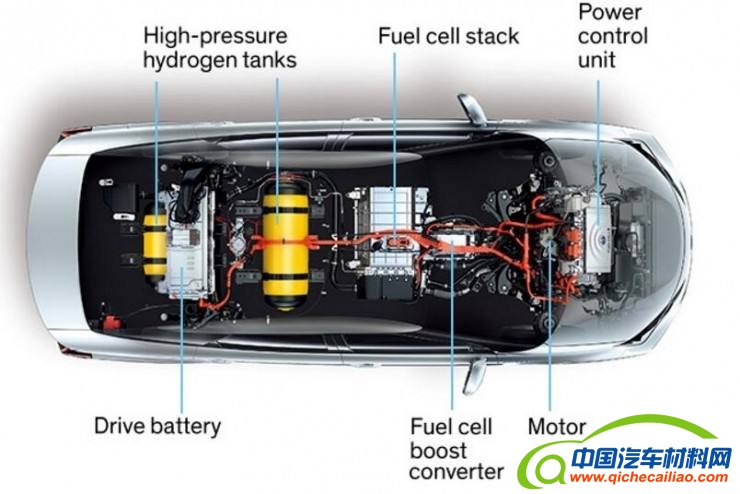 High-pressure hydrogen tanks

Fuel cell stack

Power control unit

Drive battery

Fuel cell boost converter

Motor

中国汽车材料网
www.qichecailiao.com