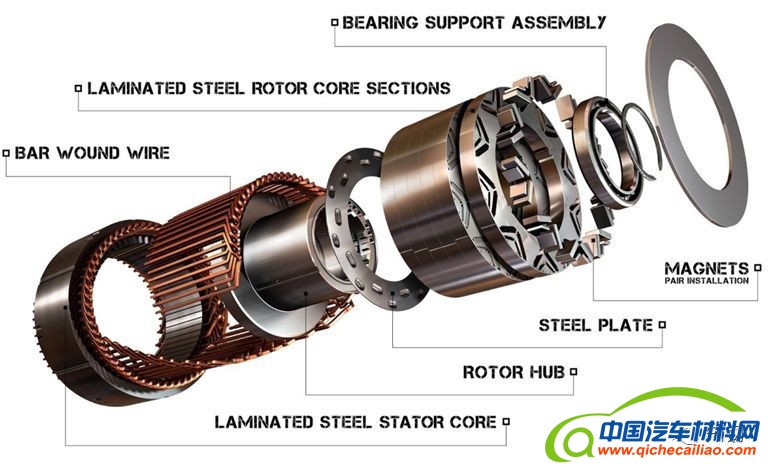 BEARING SUPPORT ASSEMBLY

LAMINATED STEEL ROTOR CORE SECTIONS

BAR WOUND WIRE

MAGNETS
PAIR INSTALLATION

STEEL PLATE

ROTOR HUB

LAMINATED STEEL STATOR CORE

中国汽车材料网
www.qichecailiao.com