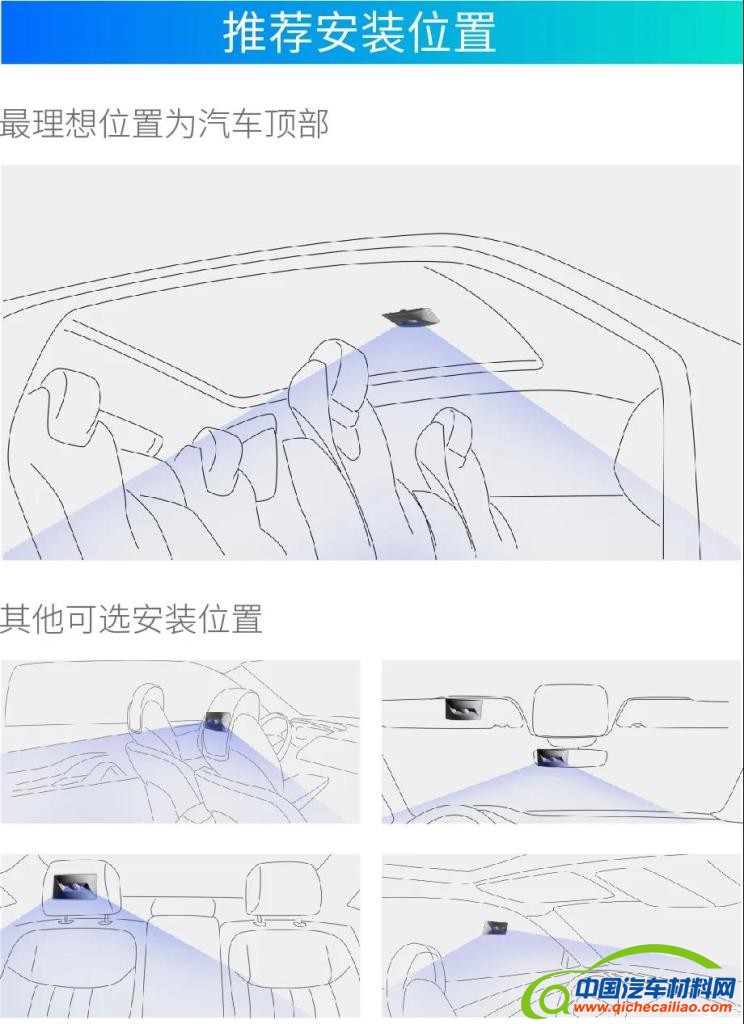 推荐安装位置

最理想位置为汽车顶部

其他可选安装位置

中国汽车材料网
www.qichecailiao.com