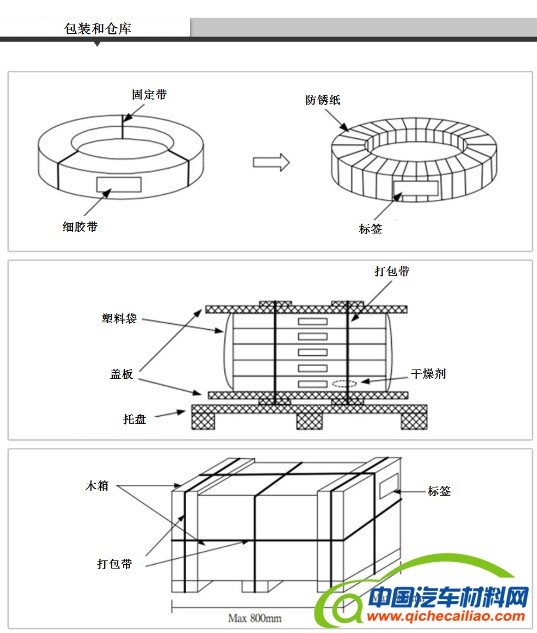 包装和仓库

固定带

防锈纸

细胶带

标签

打包带

塑料袋

盖板

干燥剂

托盘

木箱

标签

打包带

Max 800mm

中国汽车材料网
www.qichecailiao.com