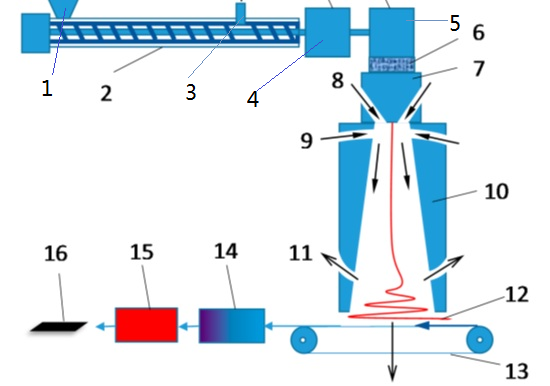 1 2 3 4 5 6 7 8 9 10 11 12 13 14 15 16