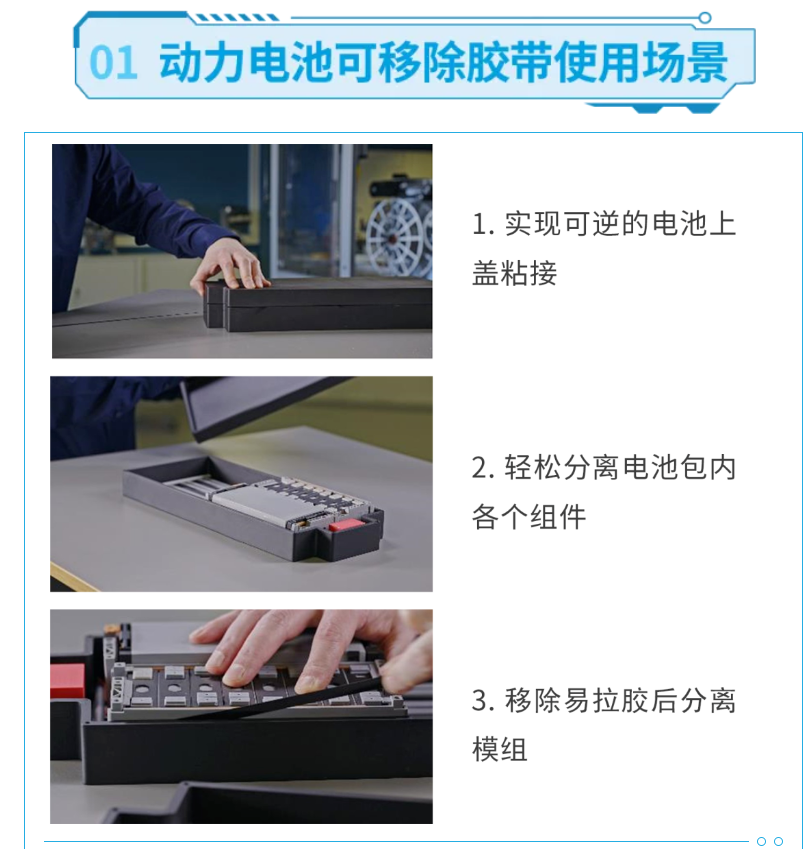 01 动力电池可移除胶带使用场景

1. 实现可逆的电池上盖粘接

2. 轻松分离电池包内各个组件

3. 移除易拉胶后分离模组