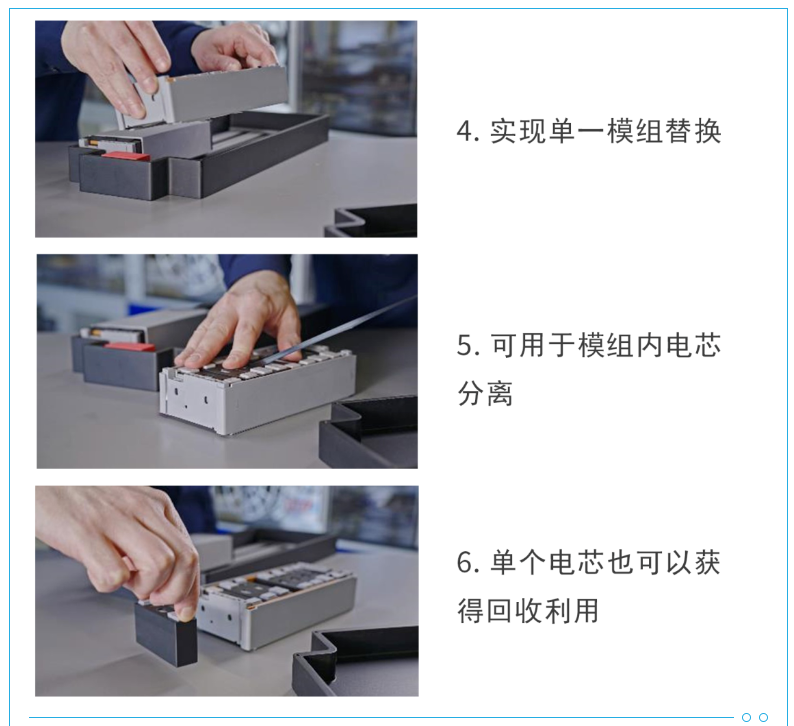 4. 实现单一模组替换

5. 可用于模组内电芯分离

6. 单个电芯也可以获得回收利用