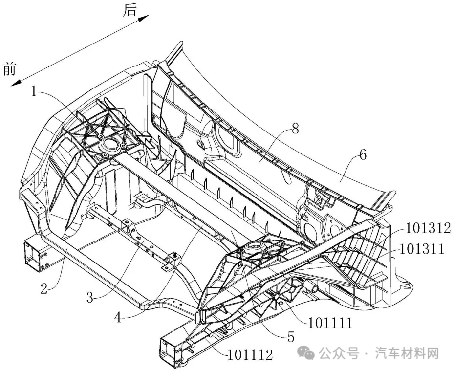 后

前

1

8

6

101312

101311

2

3

4

101111

5

101112

公众号 · 汽车材料网