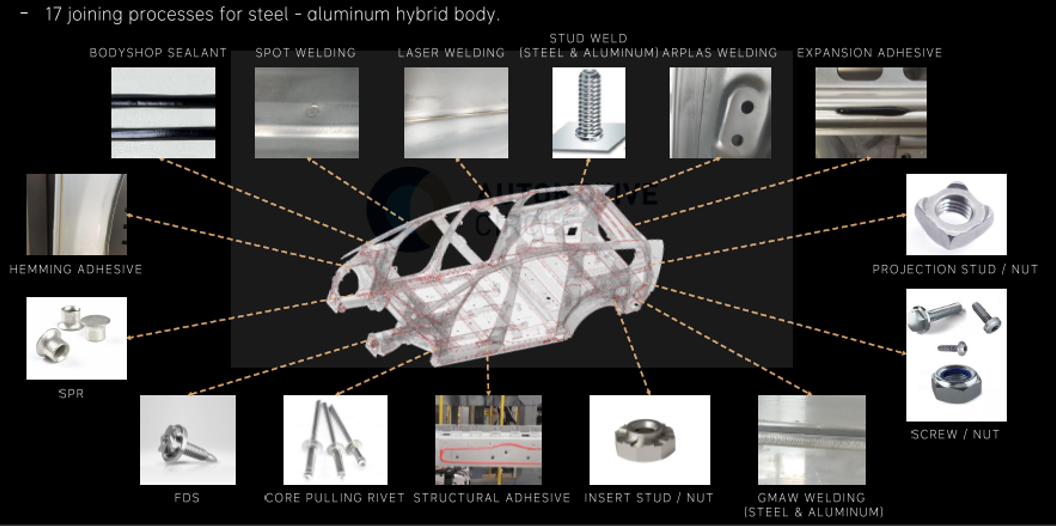 - 17 joining processes for steel - aluminum hybrid body.

BODYSHOP SEALANT

SPOT WELDING

LASER WELDING

STUD WELD (STEEL & ALUMINUM)

ARPLAS WELDING

EXPANSION ADHESIVE

HEMMING ADHESIVE

PROJECTION STUD / NUT

SPR

SCREW / NUT

FDS

CORE PULLING RIVET

STRUCTURAL ADHESIVE

INSERT STUD / NUT

GMAW WELDING (STEEL & ALUMINUM)