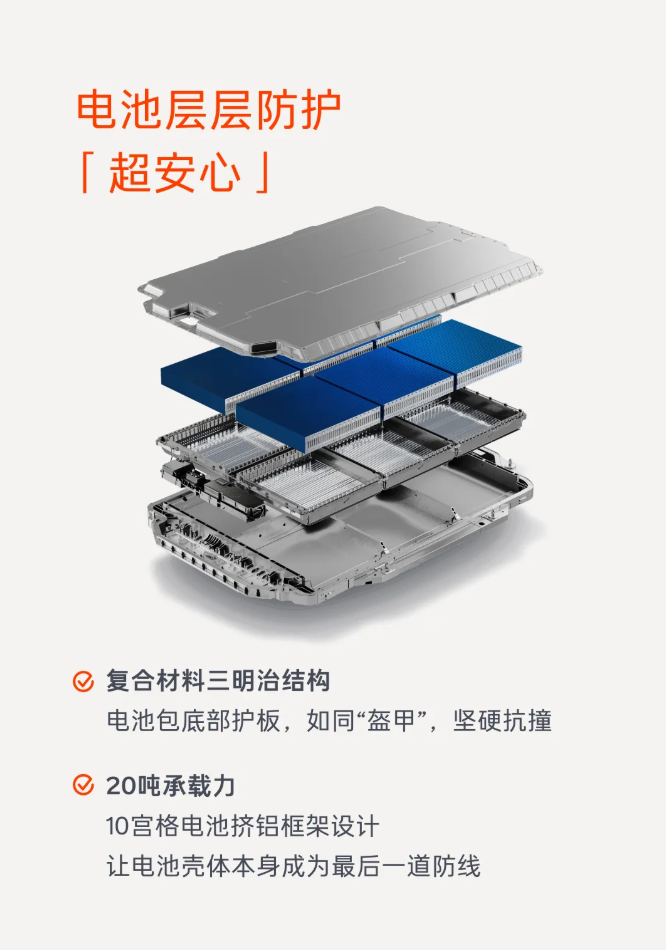 电池层层防护
「超安心」

复合材料三明治结构
电池包底部护板，如同“盔甲”，坚硬抗撞

20吨承载力
10宫格电池挤铝框架设计
让电池壳体本身成为最后一道防线