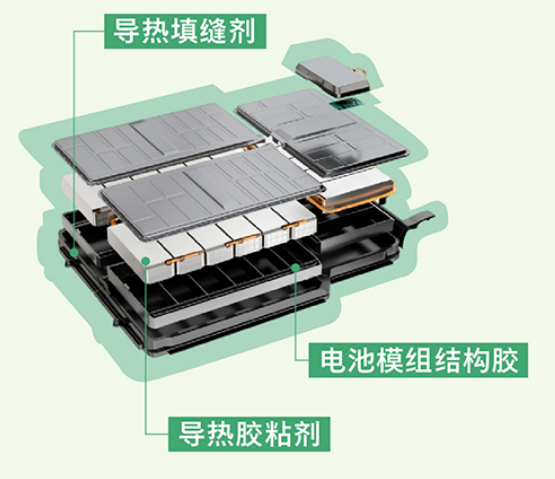 导热填缝剂

电池模组结构胶

导热胶粘剂