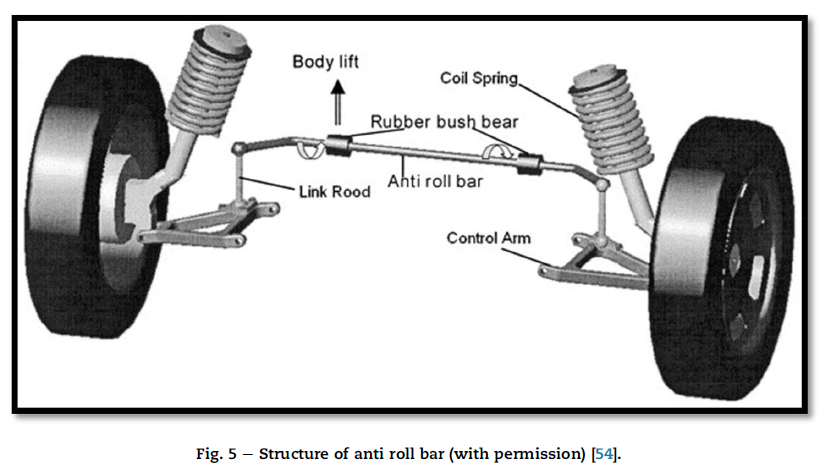 Body lift

Coil Spring

Rubber bush bear

Anti roll bar

Link Rood

Control Arm

Fig. 5 – Structure of anti roll bar (with permission) [54].