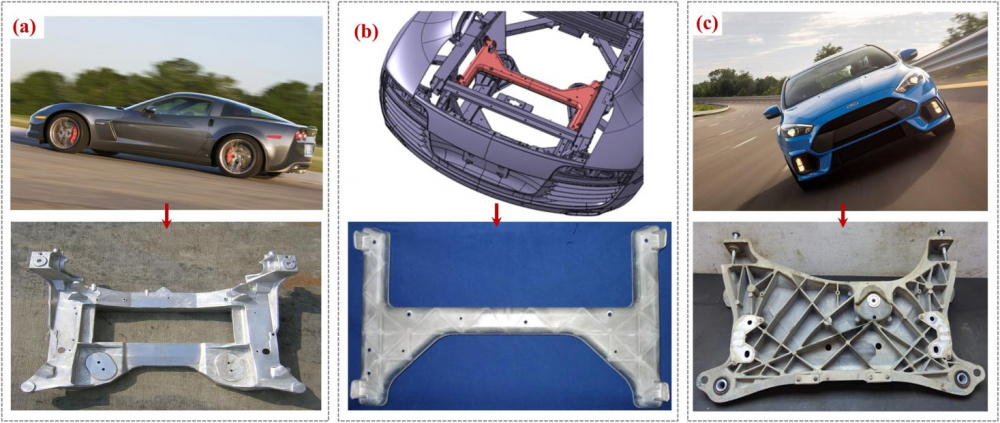 (a)

(b)

(c)