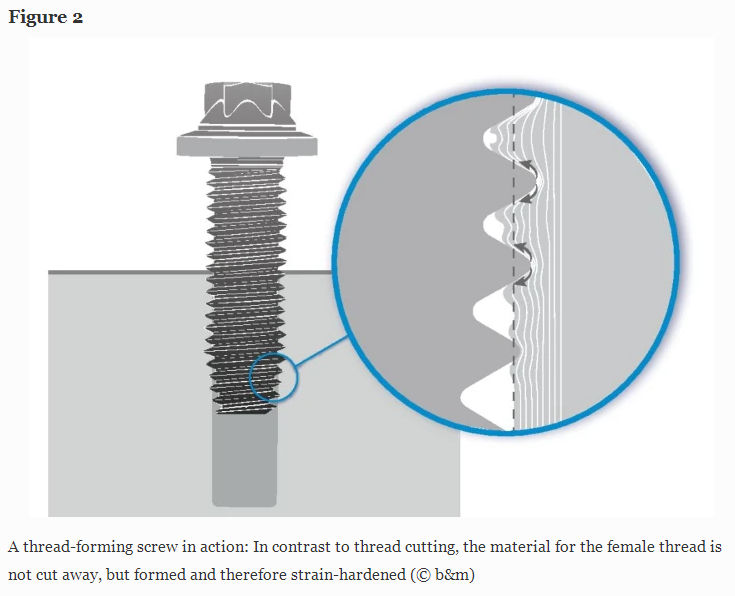 Figure 2

A thread-forming screw in action: In contrast to thread cutting, the material for the female thread is not cut away, but formed and therefore strain-hardened (© b&m)